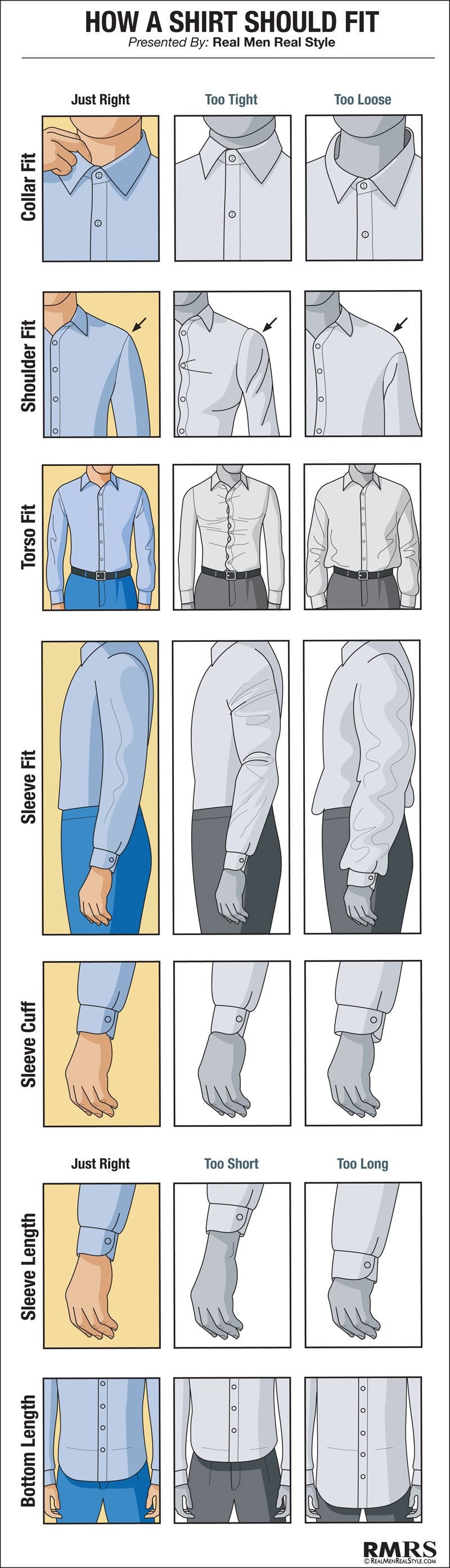 HOW A SHIRT SHOULD FIT
Presented By: Real Men Real Style

Just Right
Too Tight
Too Loose

Collar Fit

Shoulder Fit

Torso Fit

Sleeve Fit

Sleeve Cuff

Just Right
Too Short
Too Long

Sleeve Length

Bottom Length

RMRS
© REALMENREALSTYLE.COM